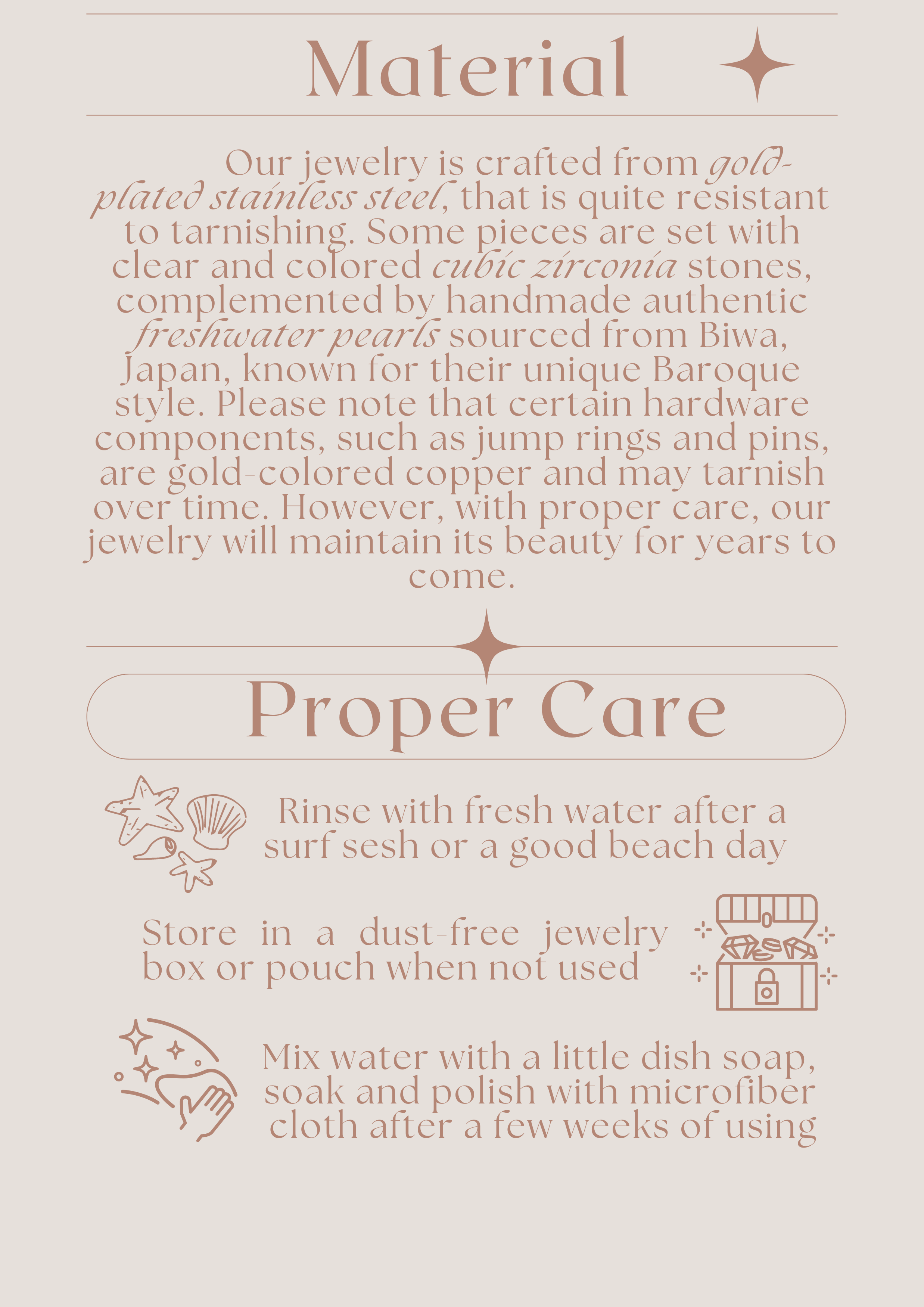 Material

Our jewelry is crafted from gold-plated stainless steel, that is quite resistant to tarnishing. Some pieces are set with clear and colored cubic zirconia stones, complemented by handmade authentic freshwater pearls sourced from Biwa, Japan, known for their unique Baroque style. Please note that certain hardware components, such as jump rings and pins, are gold-colored copper and may tarnish over time. However, with proper care, our jewelry will maintain its beauty for years to come.

Proper Care

Rinse with fresh water after a surf sesh or a good beach day

Store in a dust-free jewelry box or pouch when not used

Mix water with a little dish soap, soak and polish with microfiber cloth after a few weeks of using